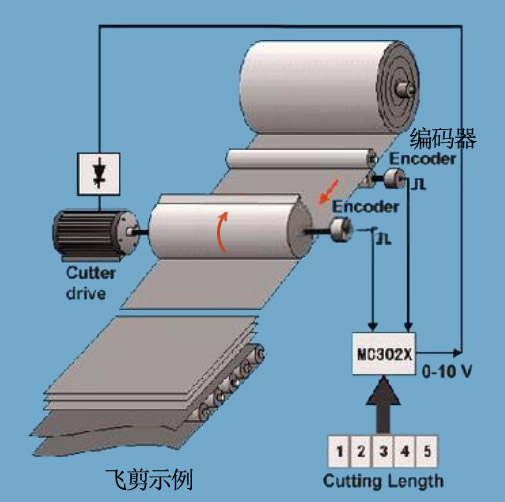 编码器
Encoder
Encoder
Cutter drive
MC302X
0-10 V
1 2 3 4 5
Cutting Length
飞剪示例