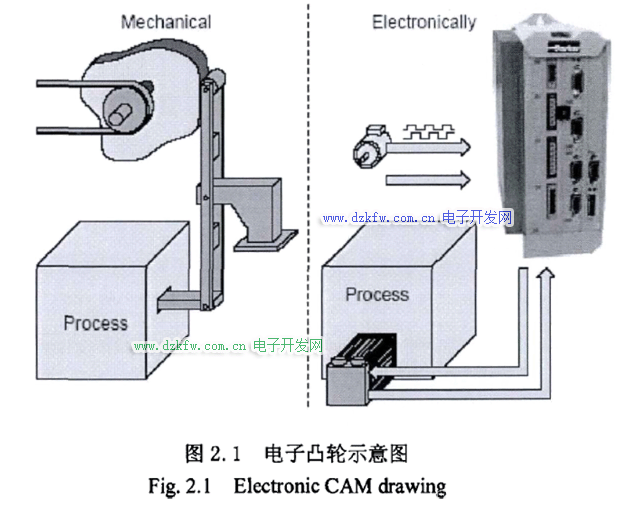 Mechanical

Electronically

www.dzkfw.com.cn 电子开发网

Process

Process

www.dzkfw.com.cn 电子开发网

图 2.1 电子凸轮示意图
Fig. 2.1 Electronic CAM drawing