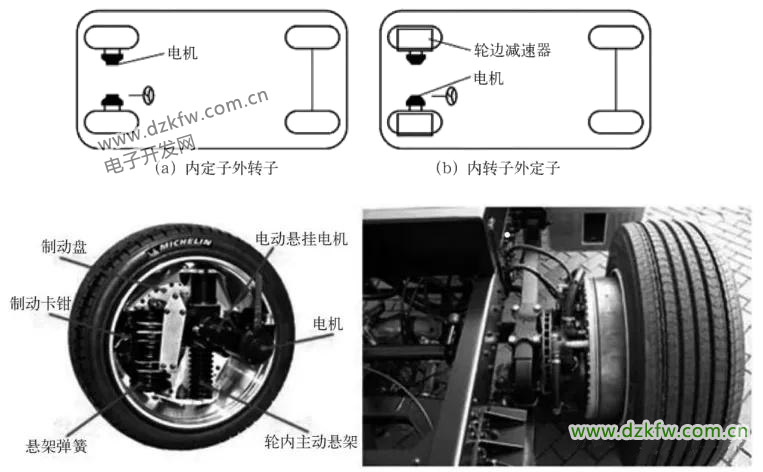 电机

www.dzkfw.com.cn
电子开发网

(a) 内定子外转子

轮边减速器

电机

(b) 内转子外定子

制动盘

MICHELIN

电动悬挂电机

制动卡钳

电机

悬架弹簧

轮内主动悬架

www.dzkfw.com.cn