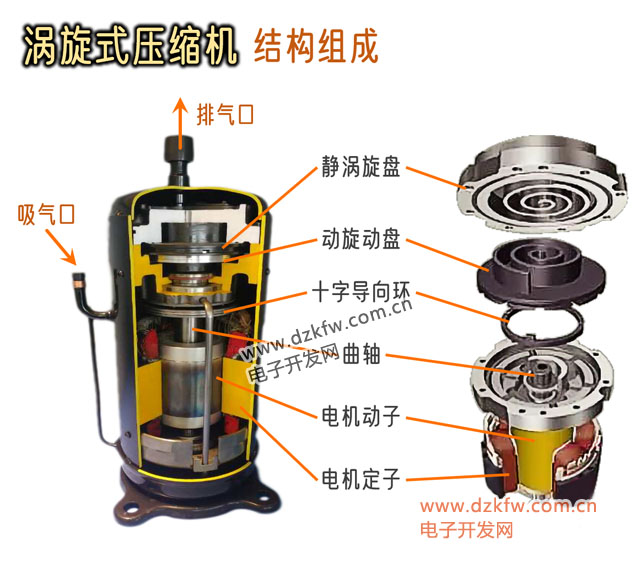 涡旋式压缩机 结构组成

排气口

吸气口

静涡旋盘

动旋动盘

十字导向环

www.dzkfw.com.cn
电子开发网

曲轴

电机动子

电机定子

www.dzkfw.com.cn
电子开发网