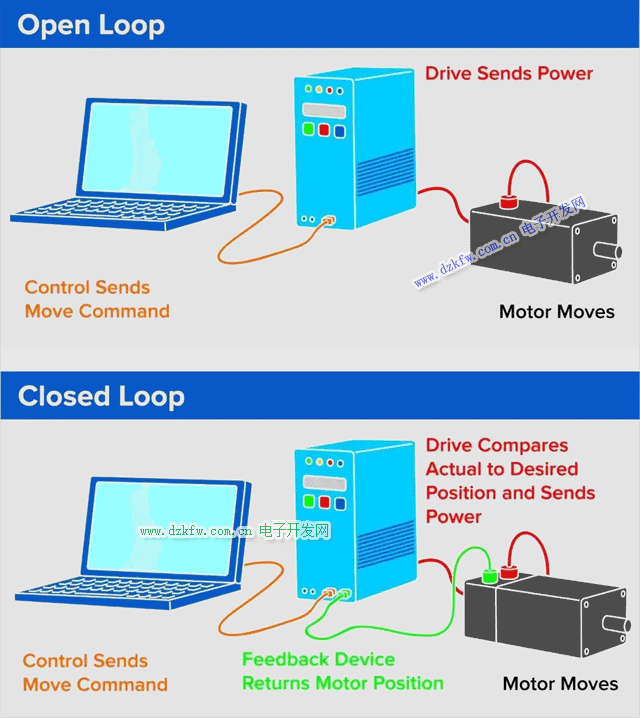 Open Loop

Drive Sends Power

www.dzkfw.com.cn 电子开发网

Control Sends Move Command

Motor Moves

Closed Loop

Drive Compares Actual to Desired Position and Sends Power

www.dzkfw.com.cn 电子开发网

Control Sends Move Command

Feedback Device Returns Motor Position

Motor Moves