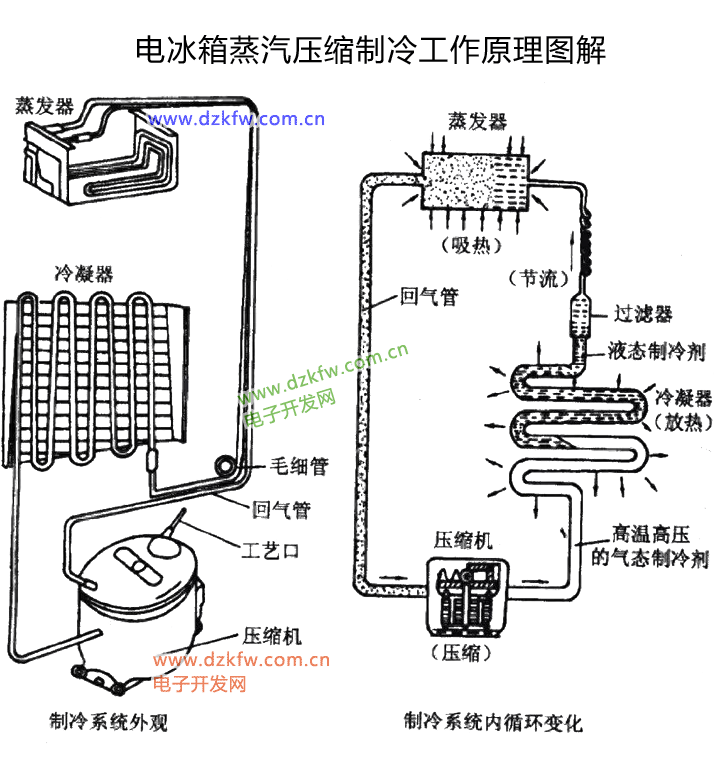 电冰箱蒸汽压缩制冷工作原理图解

蒸发器
www.dzkfw.com.cn

冷凝器

www.dzkfw.com.cn
电子开发网

毛细管
回气管
工艺口
压缩机
www.dzkfw.com.cn
电子开发网

制冷系统外观

蒸发器
（吸热）
（节流）
回气管
过滤器
液态制冷剂
冷凝器
（放热）
高温高压
的气态制冷剂
压缩机
（压缩）

制冷系统内循环变化