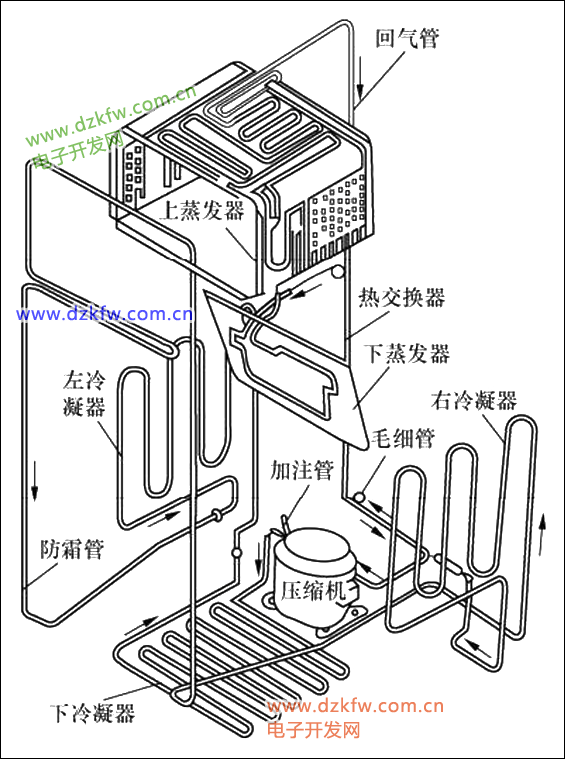 回气管
www.dzkfw.com.cn
电子开发网
上蒸发器
热交换器
www.dzkfw.com.cn
下蒸发器
左冷凝器
右冷凝器
毛细管
加注管
防霜管
压缩机
下冷凝器
www.dzkfw.com.cn
电子开发网