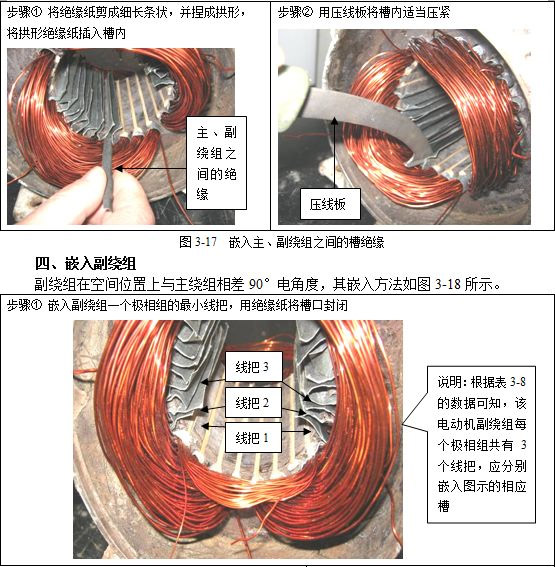 步骤① 将绝缘纸剪成细长条状，并捏成拱形，将拱形绝缘纸插入槽内

主、副绕组之间的绝缘

步骤② 用压线板将槽内适当压紧

压线板

图 3-17 嵌入主、副绕组之间的槽绝缘

四、嵌入副绕组

副绕组在空间位置上与主绕组相差 90° 电角度，其嵌入方法如图 3-18 所示。

步骤① 嵌入副绕组一个极相组的最小线把，用绝缘纸将槽口封闭

线把 3

线把 2

线把 1

说明：根据表 3-8 的数据可知，该电动机副绕组每个极相组共有 3 个线把，应分别嵌入图示的相应槽