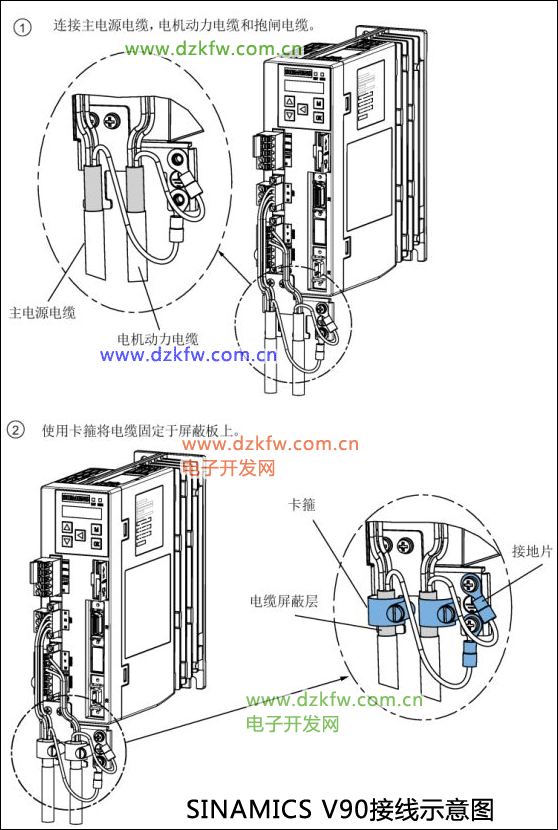 ① 连接主电源电缆，电机动力电缆和抱闸电缆。

www.dzkfw.com.cn

主电源电缆

电机动力电缆

www.dzkfw.com.cn

② 使用卡箍将电缆固定于屏蔽板上。

www.dzkfw.com.cn
电子开发网

卡箍

接地片

电缆屏蔽层

www.dzkfw.com.cn
电子开发网

SINAMICS V90接线示意图