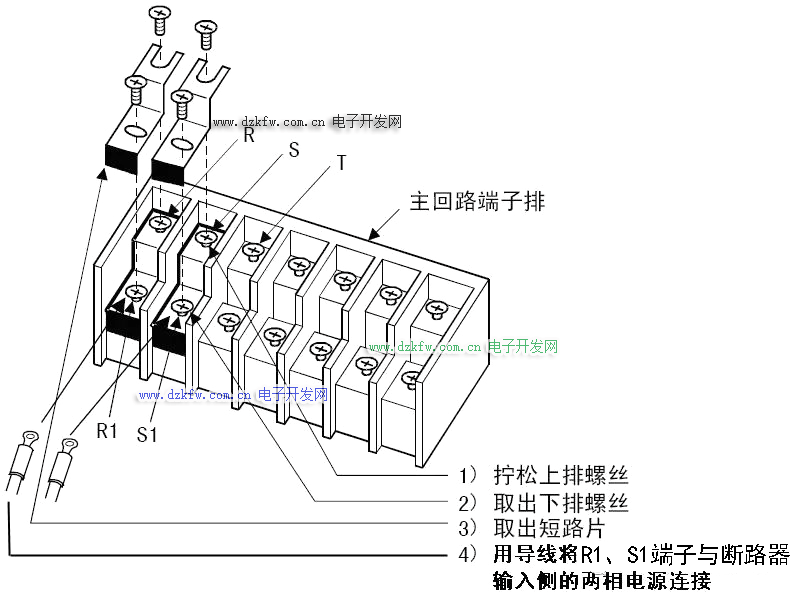 www.dzkfw.com.cn 电子开发网

R

S

T

主回路端子排

www.dzkfw.com.cn 电子开发网

www.dzkfw.com.cn 电子开发网

R1

S1

1） 拧松上排螺丝

2） 取出下排螺丝

3） 取出短路片

4） 用导线将R1、S1端子与断路器输入侧的两相电源连接