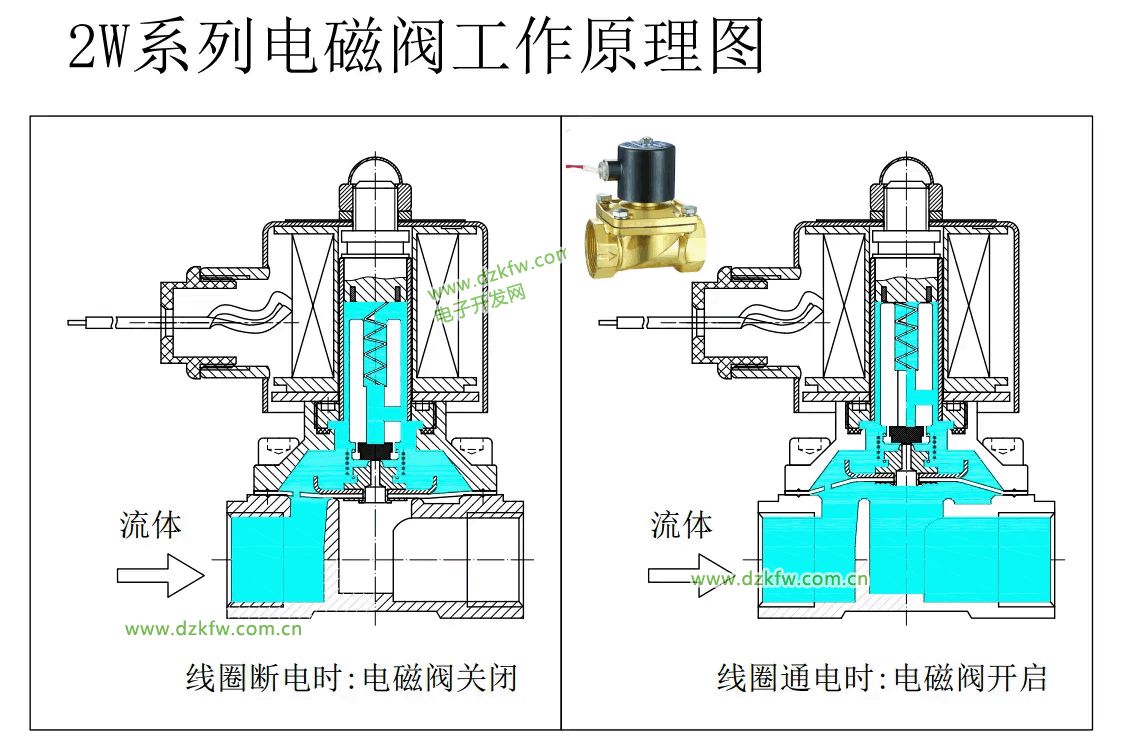 2W系列电磁阀工作原理图

www.dzkfw.com
电子开发网

流体

www.dzkfw.com.cn

线圈断电时:电磁阀关闭

流体

www.dzkfw.com.cn

线圈通电时:电磁阀开启