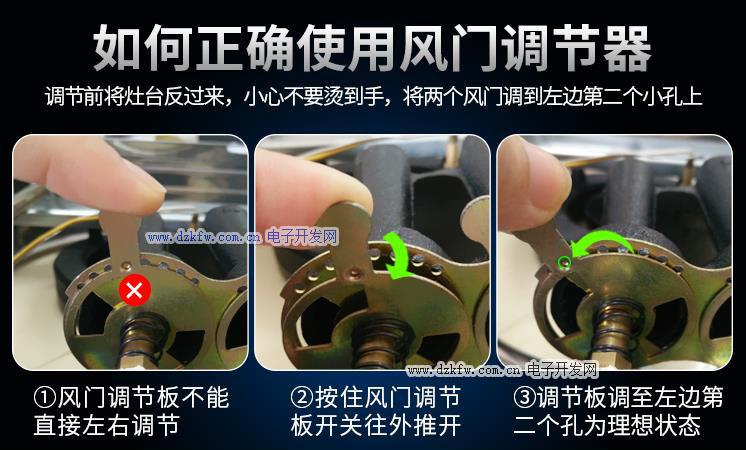 如何正确使用风门调节器

调节前将灶台反过来，小心不要烫到手，将两个风门调到左边第二个小孔上

www.dzkfw.com.cn 电子开发网

www.dzkfw.com.cn 电子开发网

①风门调节板不能直接左右调节

②按住风门调节板开关往外推开

③调节板调至左边第二个孔为理想状态