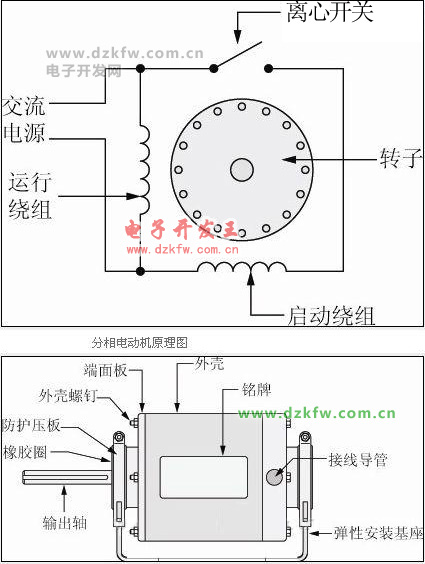 离心开关

www.dzkfw.com.cn
电子开发网

交流电源

运行绕组

转子

电子开发王
www.dzkfw.com.cn

启动绕组

分相电动机原理图

端面板
外壳
外壳螺钉
铭牌
www.dzkfw.com.cn
防护压板
橡胶圈
接线导管
输出轴
弹性安装基座