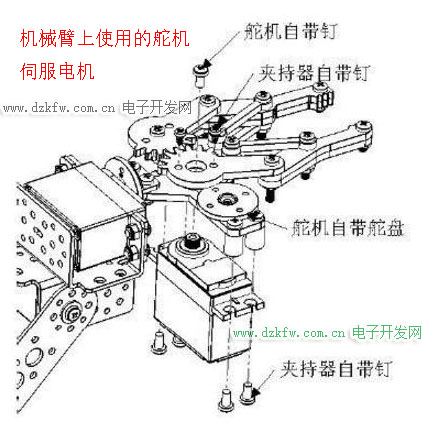 机械臂上使用的舵机
伺服电机

舵机自带钉

夹持器自带钉

www.dzkfw.com.cn 电子开发网

舵机自带舵盘

www.dzkfw.com.cn 电子开发网

夹持器自带钉