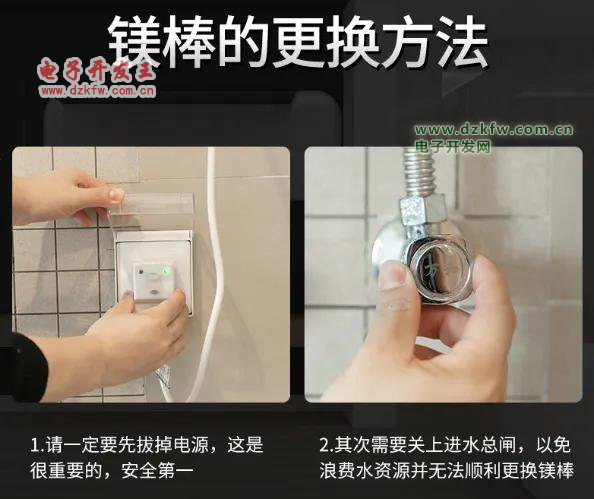 镁棒的更换方法

电子开发王
www.dzkfw.com.cn

www.dzkfw.com.cn
电子开发网

1.请一定要先拔掉电源，这是很重要的，安全第一

2.其次需要关上进水总闸，以免浪费水资源并无法顺利更换镁棒