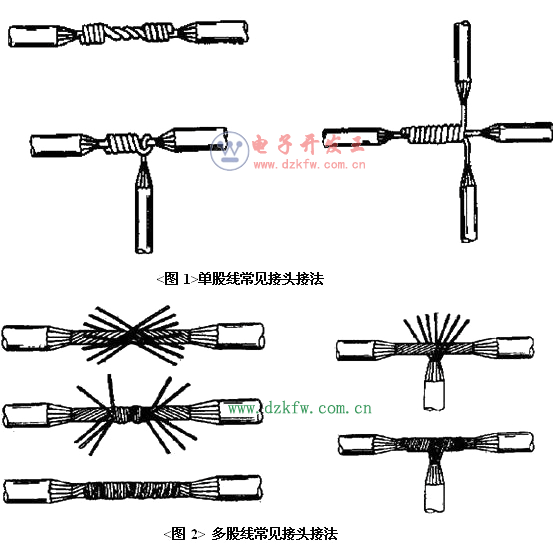 电子开发王
www.dzkfw.com.cn

<图 1>单股线常见接头接法

www.dzkfw.com.cn

<图 2> 多股线常见接头接法