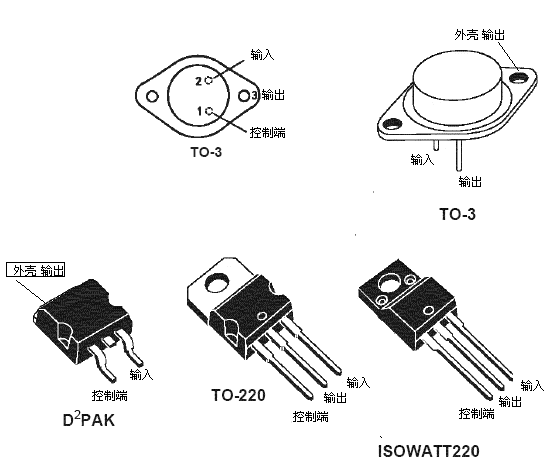 输入
2
3 输出
1
控制端
TO-3

外壳 输出
输入
输出
TO-3

外壳 输出
输入
控制端
$D^2PAK$

TO-220
输入
输出
控制端

输入
输出
控制端
ISOWATT220