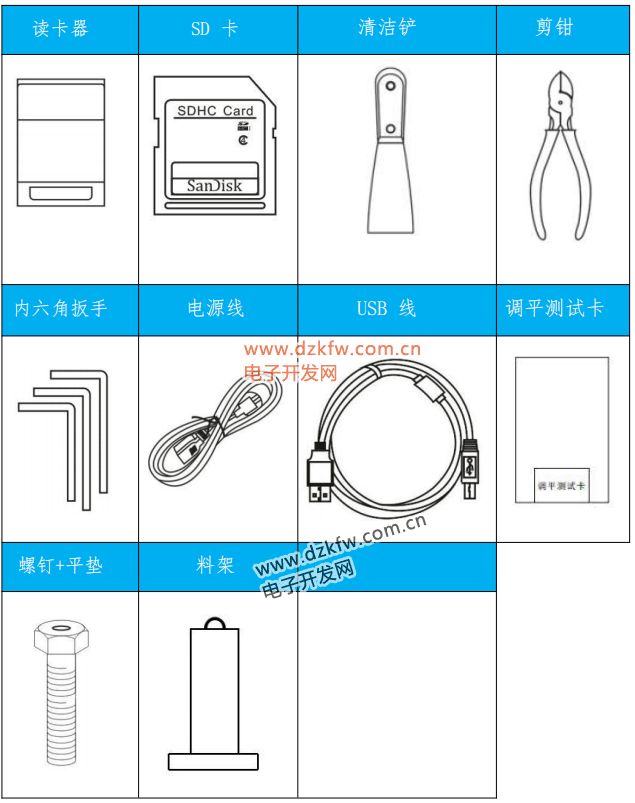 | 读卡器 | SD 卡 | 清洁铲 | 剪钳 |
|---|---|---|---|
| | SDHC Card SanDisk | | |
| 内六角扳手 | 电源线 | USB 线 | 调平测试卡 |
| | | | 调平测试卡 |
| 螺钉+平垫 | 料架 | | |
| | | | |

www.dzkfw.com.cn
电子开发网

www.dzkfw.com.cn
电子开发网