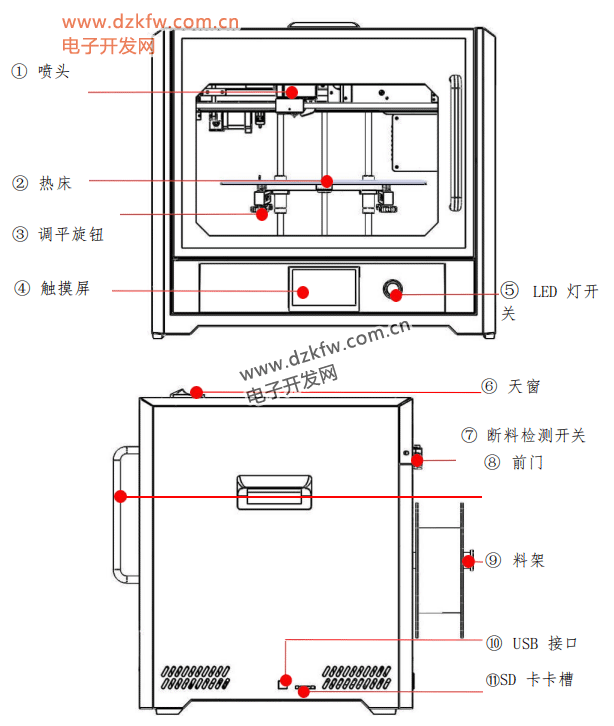 www.dzkfw.com.cn
电子开发网

① 喷头

② 热床

③ 调平旋钮

④ 触摸屏

⑤ LED 灯开关

www.dzkfw.com.cn
电子开发网

⑥ 天窗

⑦ 断料检测开关

⑧ 前门

⑨ 料架

⑩ USB 接口

⑪SD 卡卡槽