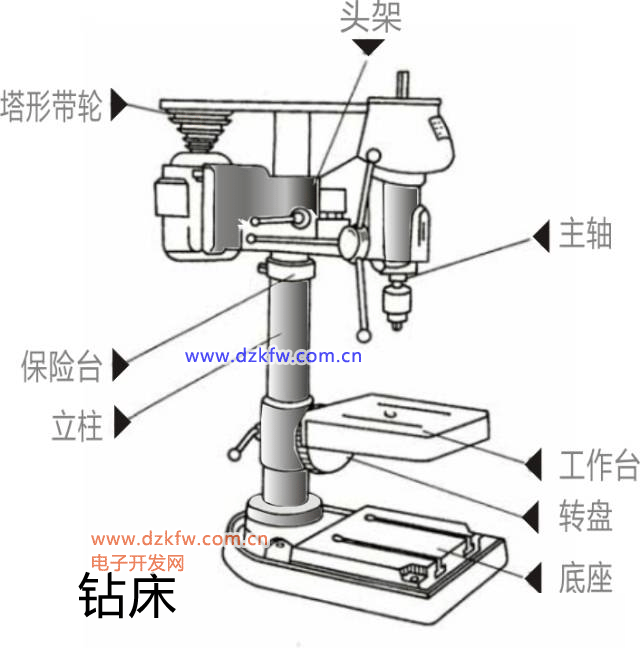 头架
塔形带轮
主轴
保险台
www.dzkfw.com.cn
立柱
工作台
转盘
www.dzkfw.com.cn
电子开发网
底座
钻床