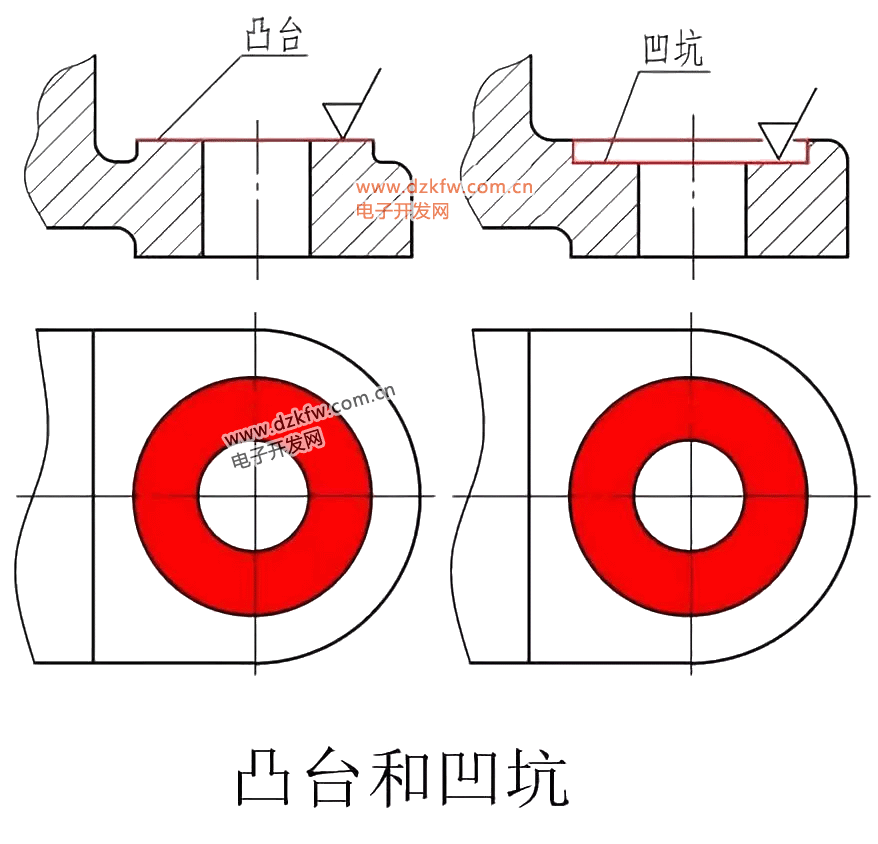 凸台

凹坑

www.dzkfw.com.cn
电子开发网

www.dzkfw.com.cn
电子开发网

凸台和凹坑