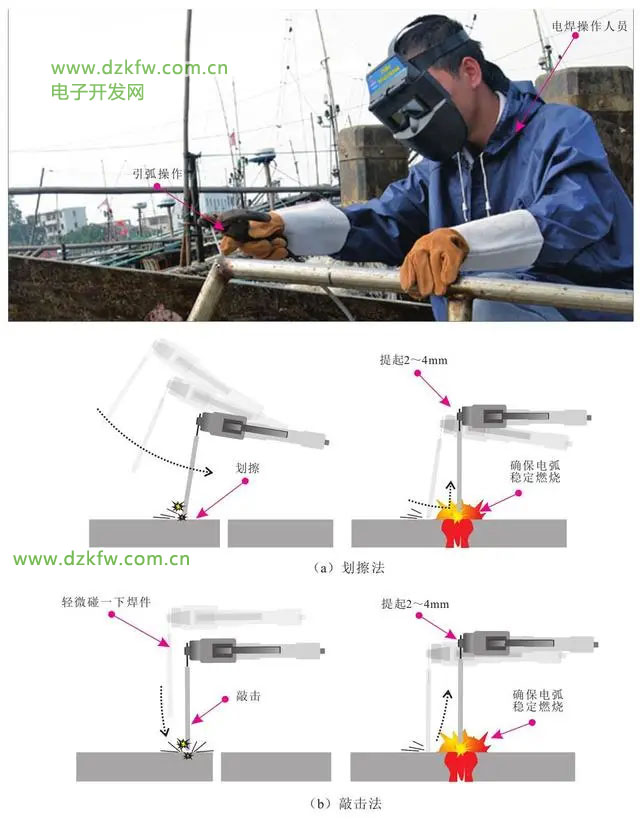 www.dzkfw.com.cn
电子开发网

电焊操作人员

引弧操作

划擦

提起2～4mm

确保电弧稳定燃烧

www.dzkfw.com.cn

（a）划擦法

轻微碰一下焊件

敲击

提起2～4mm

确保电弧稳定燃烧

（b）敲击法