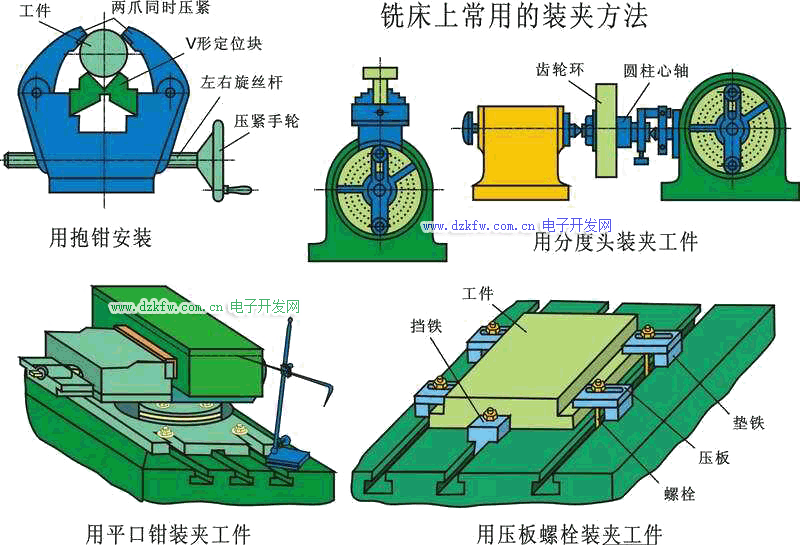 铣床上常用的装夹方法

工件
两爪同时压紧
V形定位块
左右旋丝杆
压紧手轮

用抱钳安装

齿轮环
圆柱心轴

www.dzkfw.com.cn 电子开发网

用分度头装夹工件

www.dzkfw.com.cn 电子开发网

用平口钳装夹工件

工件
挡铁
垫铁
压板
螺栓

用压板螺栓装夹工件