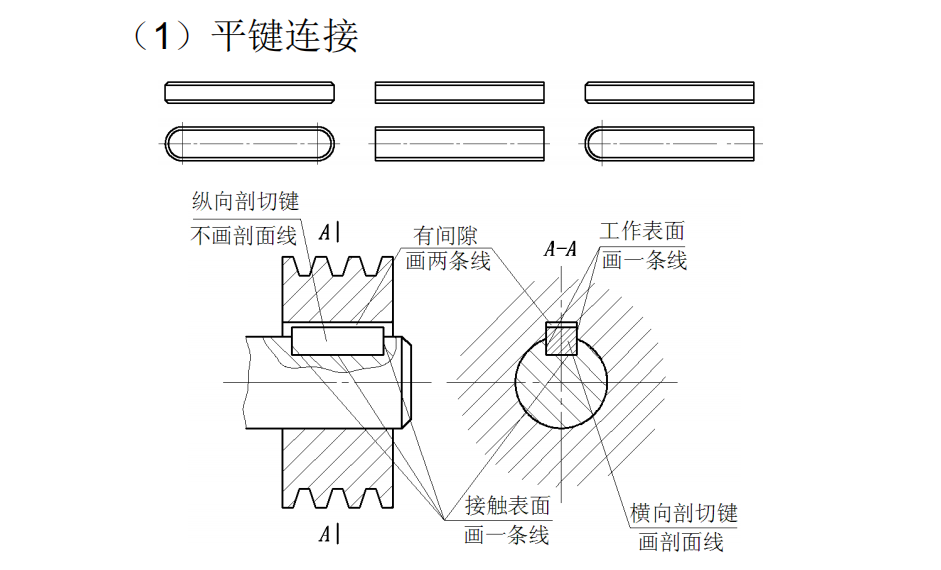 （1）平键连接

纵向剖切键
不画剖面线

A

有间隙
画两条线

A-A

工作表面
画一条线

接触表面
画一条线

A

横向剖切键
画剖面线