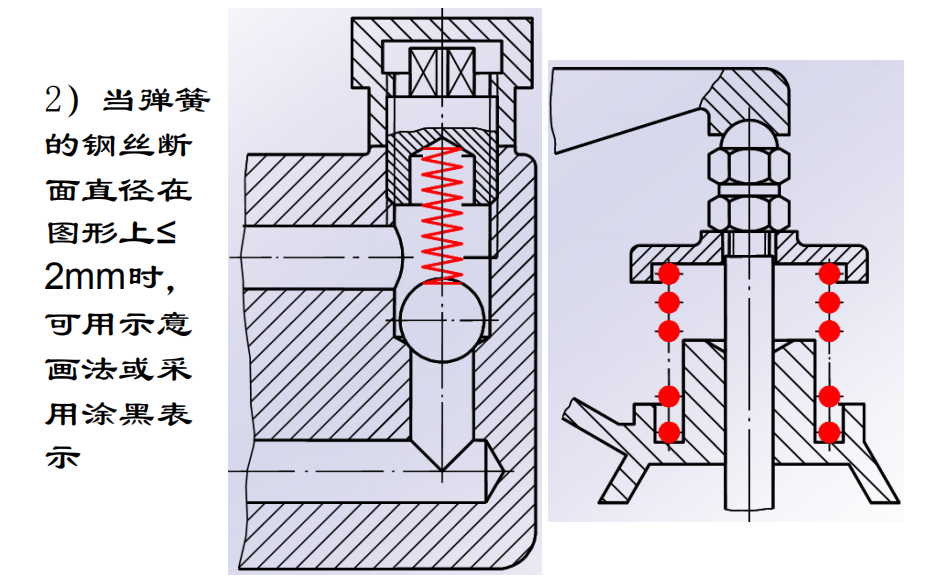 2）当弹簧的钢丝断面直径在图形上≤2mm时，可用示意画法或采用涂黑表示