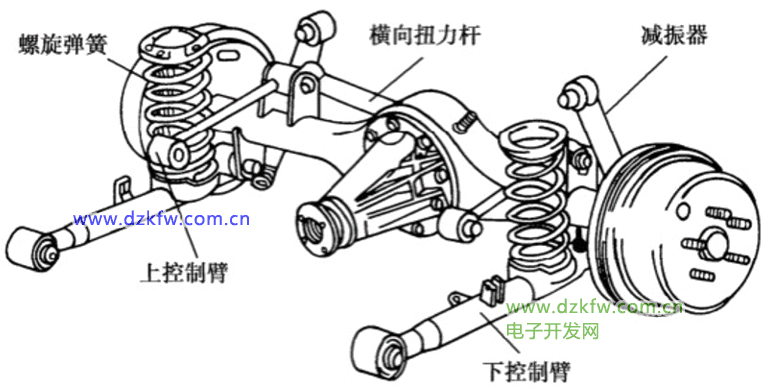 螺旋弹簧
横向扭力杆
减振器
www.dzkfw.com.cn
上控制臂
www.dzkfw.com.cn
电子开发网
下控制臂