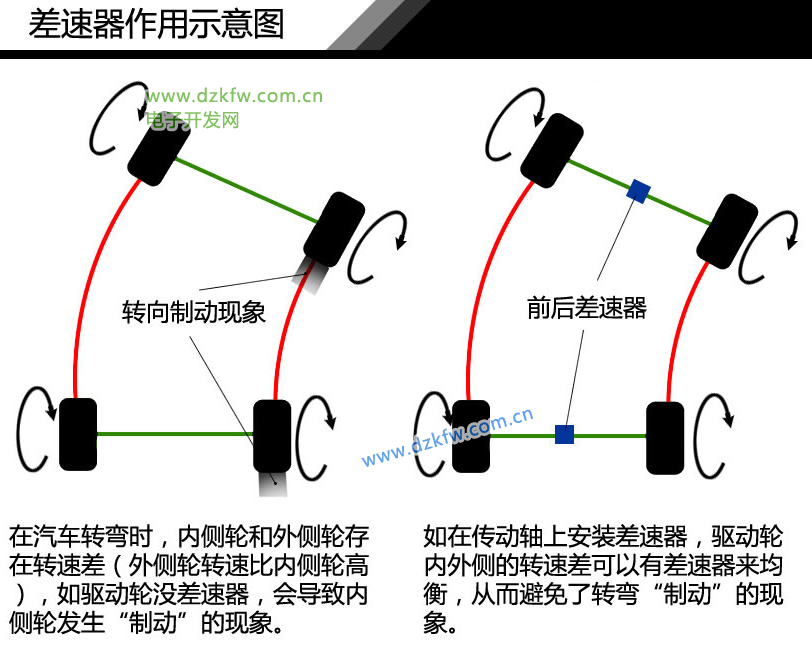 差速器作用示意图

www.dzkfw.com.cn
电子开发网

转向制动现象

前后差速器

www.dzkfw.com.cn

在汽车转弯时，内侧轮和外侧轮存在转速差（外侧轮转速比内侧轮高），如驱动轮没差速器，会导致内侧轮发生“制动”的现象。

如在传动轴上安装差速器，驱动轮内外侧的转速差可以有差速器来均衡，从而避免了转弯“制动”的现象。