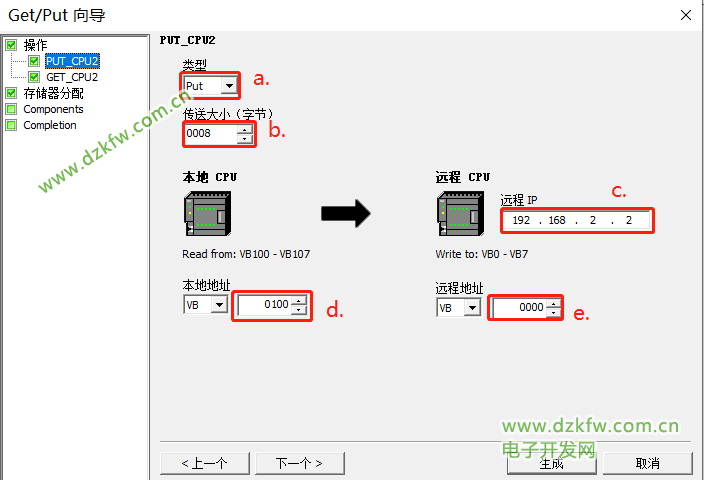 Get/Put 向导

操作
PUT_CPU2
GET_CPU2
存储器分配
Components
Completion

www.dzkfw.com.cn

PUT_CPU2

类型
Put
a.

传送大小（字节）
0008
b.

本地 CPU

Read from: VB100 - VB107

本地地址
VB
0100
d.

远程 CPU

远程 IP
c.
192 . 168 . 2 . 2

Write to: VB0 - VB7

远程地址
VB
0000
e.

www.dzkfw.com.cn
电子开发网

< 上一个
下一个 >
生成
取消