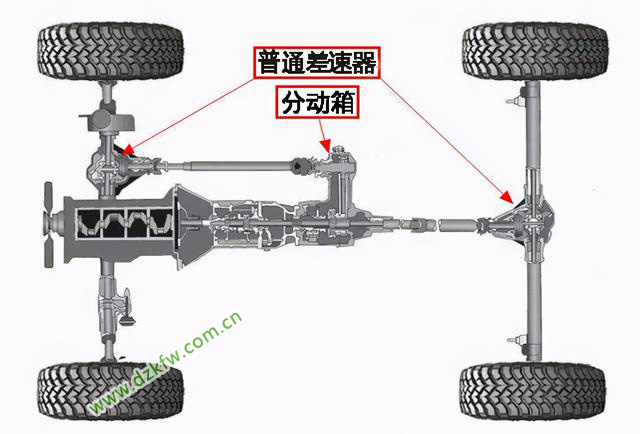 普通差速器

分动箱

www.dzkfw.com.cn