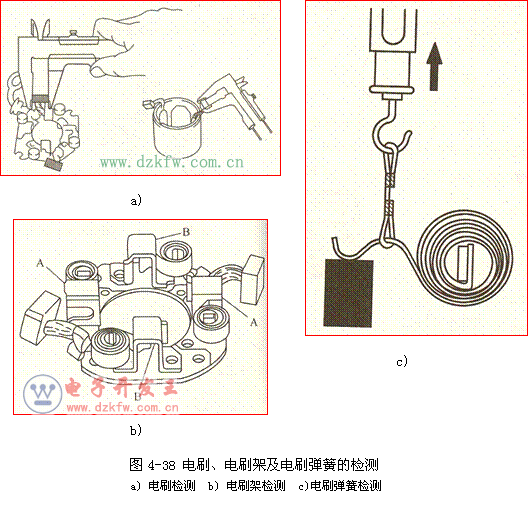 www.dzkfw.com.cn

a)

B

A

A

B

电子开发王
www.dzkfw.com.cn

b)

c)

图 4-38 电刷、电刷架及电刷弹簧的检测
a) 电刷检测 b) 电刷架检测 c)电刷弹簧检测