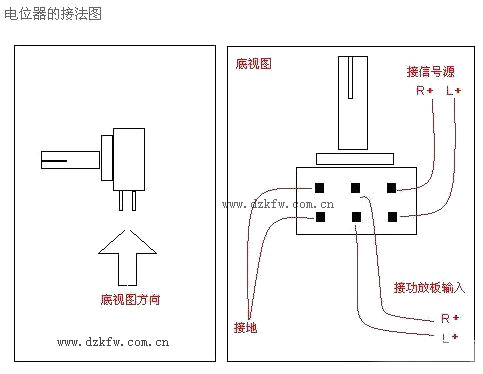 电位器的接法图

底视图方向

www.dzkfw.com.cn

底视图

接信号源

R+ L+

www.dzkfw.com.cn

接功放板输入

R+

L+

接地